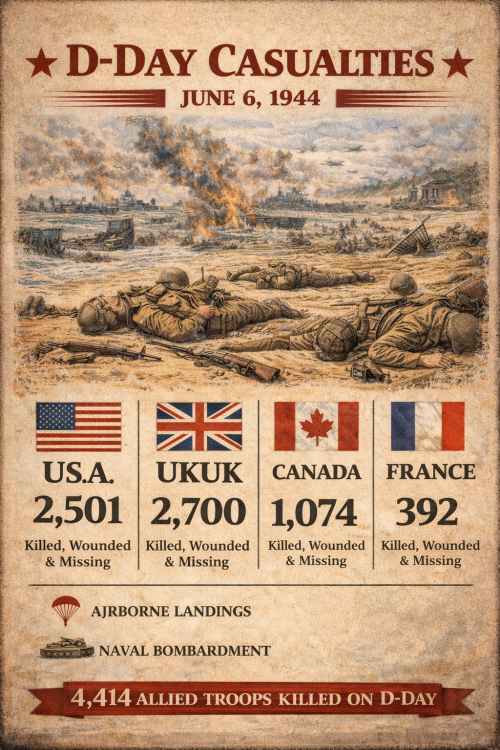 ★ D-DAY CASUALTIES ★

JUNE 6, 1944

U.S.A.
2,501
Killed, Wounded & Missing

UKUK
2,700
Killed, Wounded & Missing

CANADA
1,074
Killed, Wounded & Missing

FRANCE
392
Killed, Wounded & Missing

AJRBORNE LANDINGS

NAVAL BOMBARDMENT

4,414 ALLIED TROOPS KILLED ON D-DAY