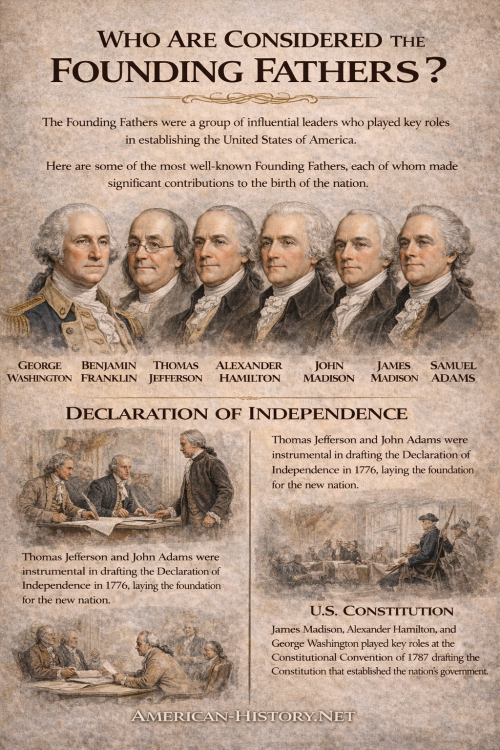 WHO ARE CONSIDERED THE FOUNDING FATHERS?

The Founding Fathers were a group of influential leaders who played key roles in establishing the United States of America.

Here are some of the most well-known Founding Fathers, each of whom made significant contributions to the birth of the nation.

GEORGE WASHINGTON
BENJAMIN FRANKLIN
THOMAS JEFFERSON
ALEXANDER HAMILTON
JOHN MADISON
JAMES MADISON
SAMUEL ADAMS

DECLARATION OF INDEPENDENCE

Thomas Jefferson and John Adams were instrumental in drafting the Declaration of Independence in 1776, laying the foundation for the new nation.

Thomas Jefferson and John Adams were instrumental in drafting the Declaration of Independence in 1776, laying the foundation for the new nation.

U.S. CONSTITUTION

James Madison, Alexander Hamilton, and George Washington played key roles at the Constitutional Convention of 1787 drafting the Constitution that established the nation's government.

AMERICAN-HISTORY.NET