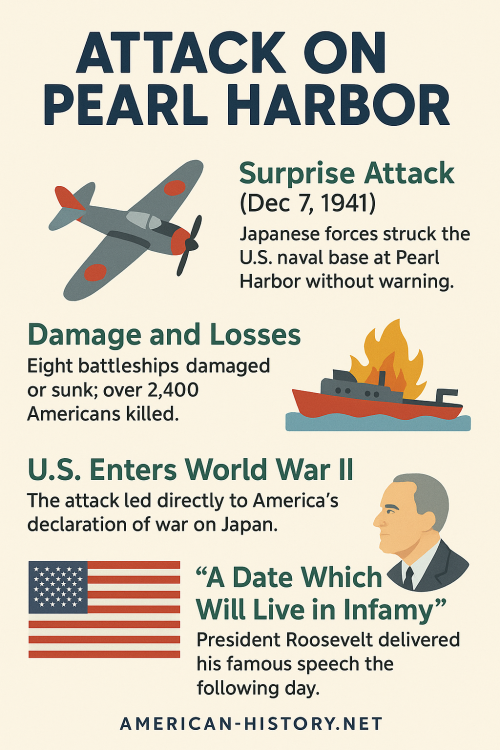 ATTACK ON PEARL HARBOR

Surprise Attack
(Dec 7, 1941)
Japanese forces struck the U.S. naval base at Pearl Harbor without warning.

Damage and Losses
Eight battleships damaged or sunk; over 2,400 Americans killed.

U.S. Enters World War II
The attack led directly to America's declaration of war on Japan.

"A Date Which Will Live in Infamy"
President Roosevelt delivered his famous speech the following day.

AMERICAN-HISTORY.NET