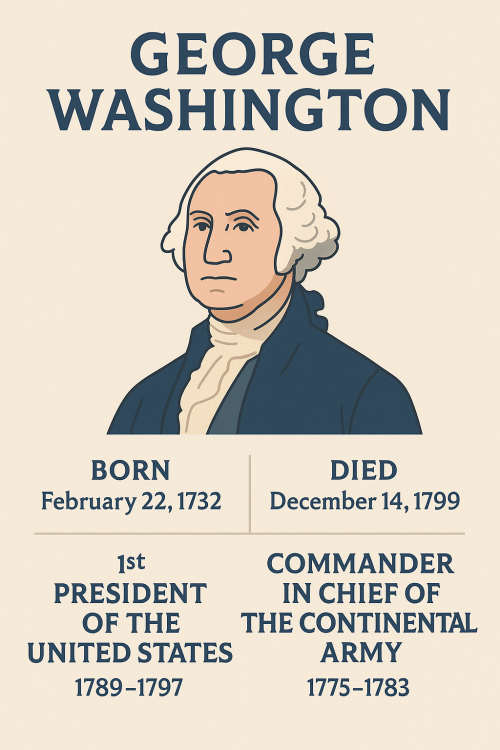 GEORGE WASHINGTON

BORN
February 22, 1732

DIED
December 14, 1799

1st
PRESIDENT OF THE UNITED STATES
1789–1797

COMMANDER IN CHIEF OF THE CONTINENTAL ARMY
1775–1783